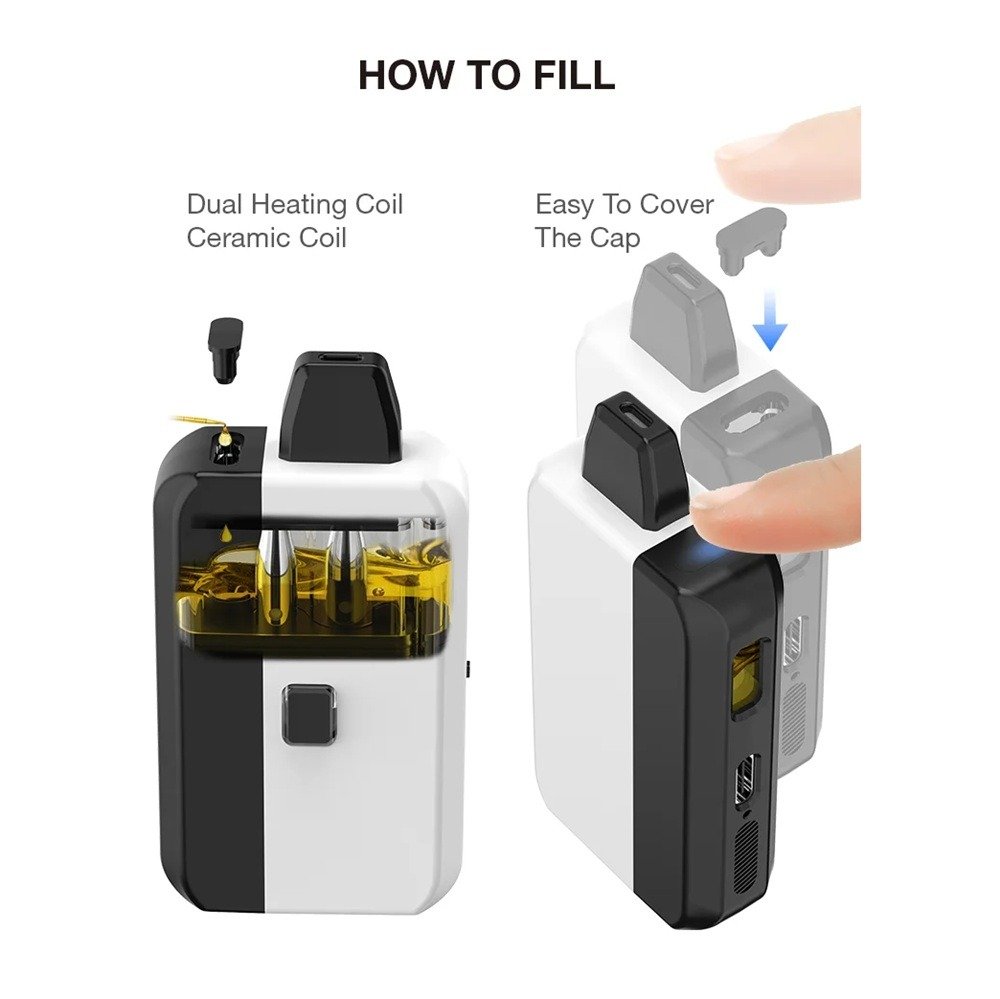 HOW TO FILL

Dual Heating Coil
Ceramic Coil

Easy To Cover
The Cap