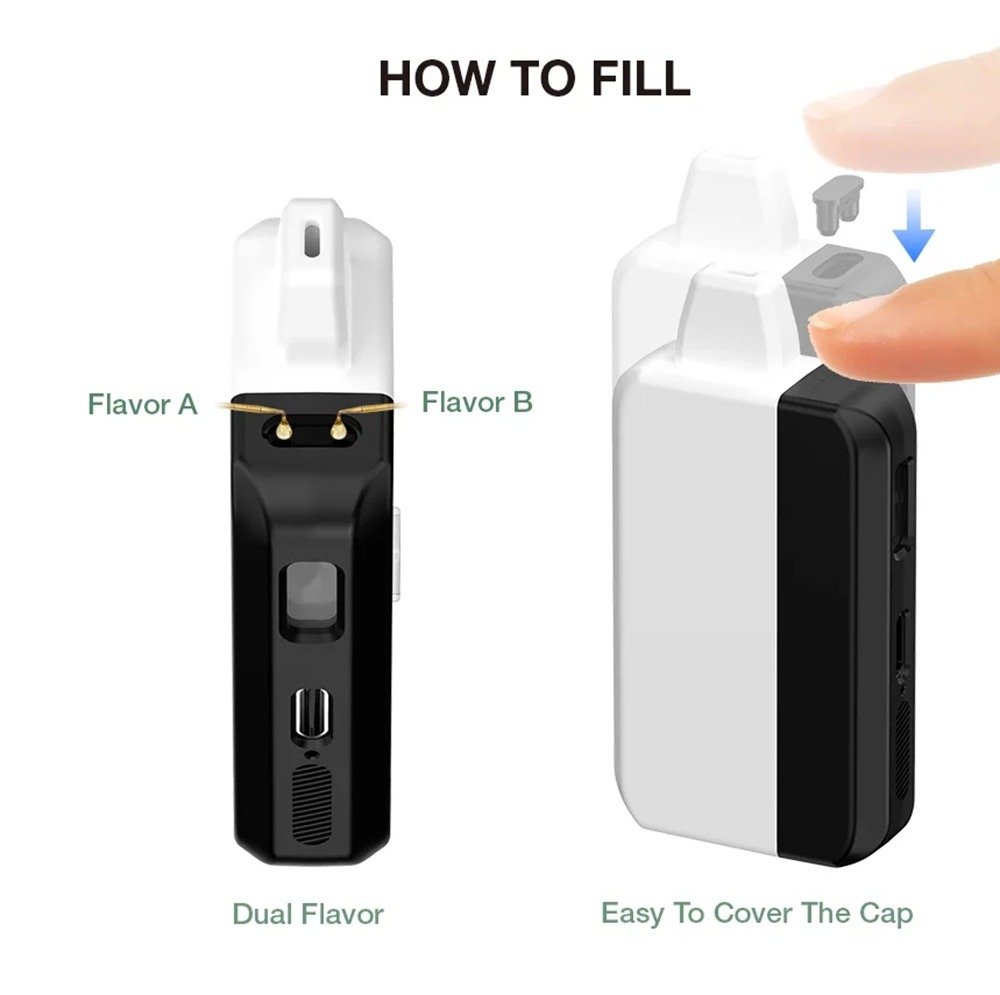 HOW TO FILL

Flavor A

Flavor B

Dual Flavor

Easy To Cover The Cap