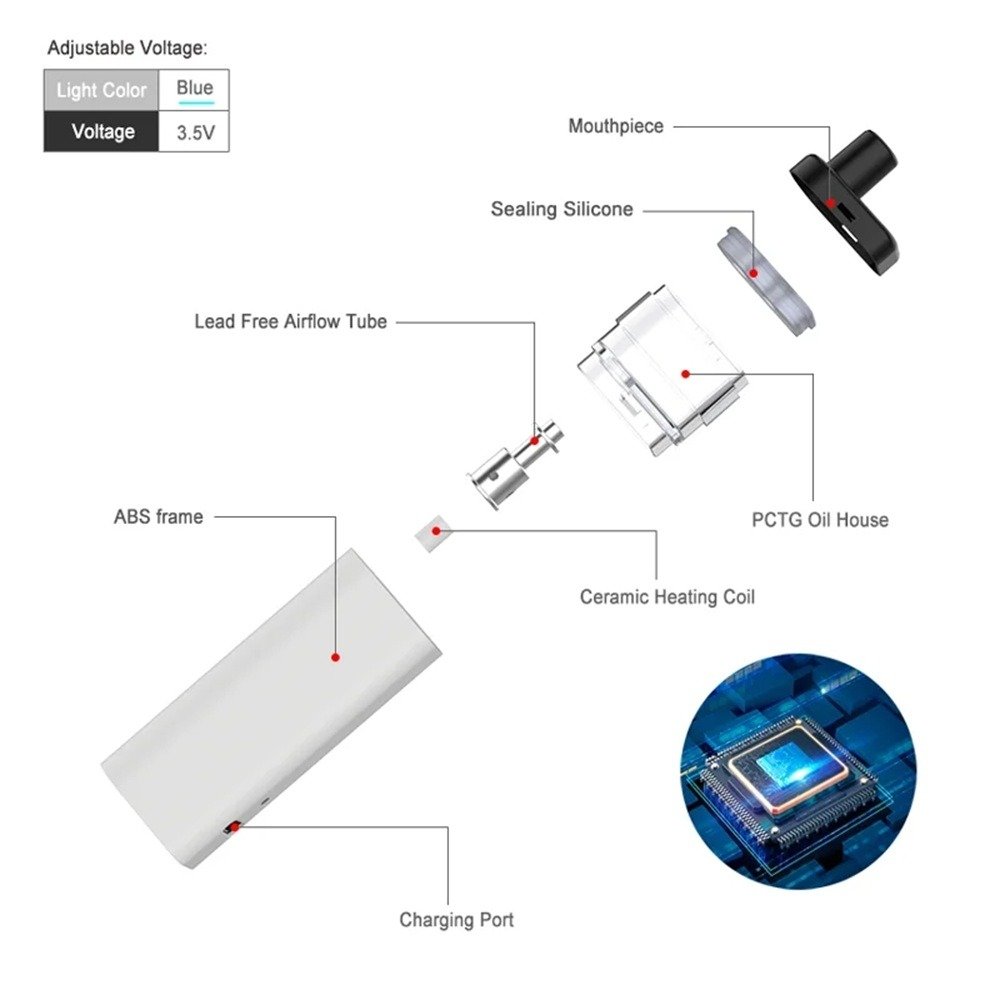 Adjustable Voltage:

| Light Color | Blue |
|---|---|
| Voltage | 3.5V |

Mouthpiece

Sealing Silicone

Lead Free Airflow Tube

PCTG Oil House

ABS frame

Ceramic Heating Coil

Charging Port