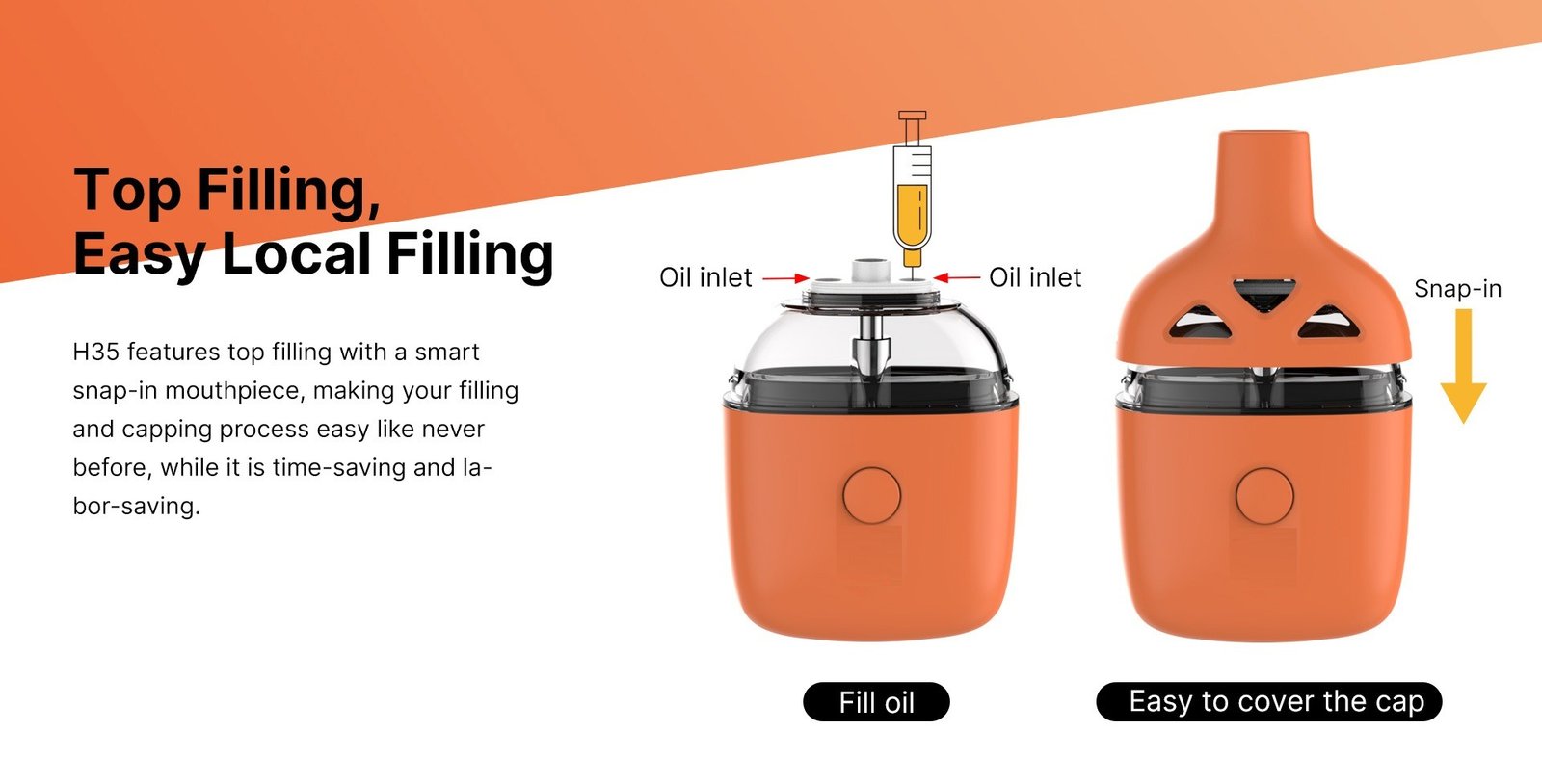 Top Filling,
Easy Local Filling

H35 features top filling with a smart snap-in mouthpiece, making your filling and capping process easy like never before, while it is time-saving and labor-saving.

Oil inlet

Oil inlet

Snap-in

Fill oil

Easy to cover the cap